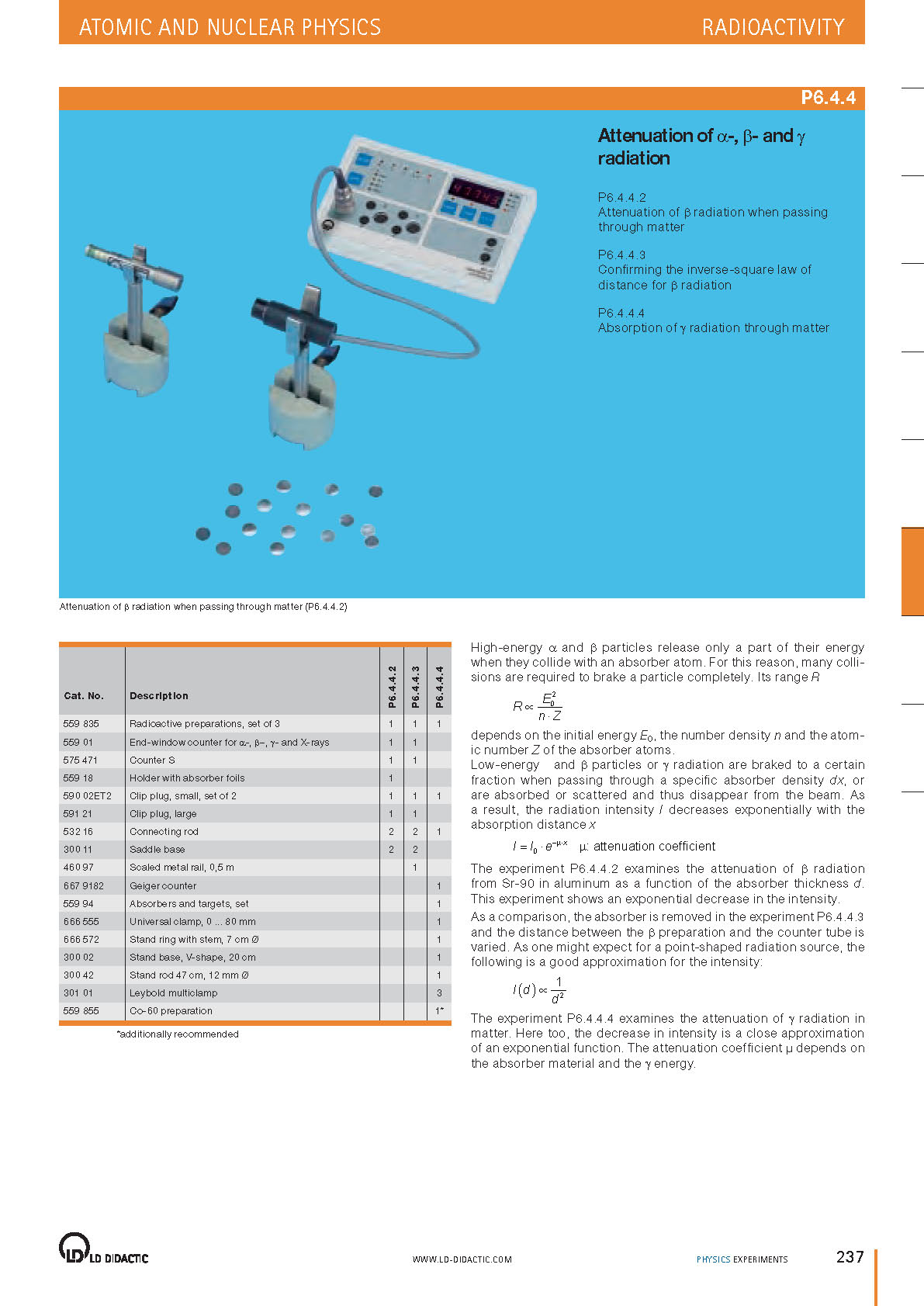 ATOMIC AND NUCLEAR PHYSICS

RADIOACTIVITY

P6.4.4

Attenuation of $\alpha$-, $\beta$- and $\gamma$ radiation

P6.4.4.2
Attenuation of $\beta$ radiation when passing through matter

P6.4.4.3
Confirming the inverse-square law of distance for $\beta$ radiation

P6.4.4.4
Absorption of $\gamma$ radiation through matter

Attenuation of $\beta$ radiation when passing through matter (P6.4.4.2)

| Cat. No. | Description | P6.4.4.2 | P6.4.4.3 | P6.4.4.4 |
|---|---|---|---|---|
| 559 835 | Radioactive preparations, set of 3 | 1 | 1 | 1 |
| 559 01 | End-window counter for $\alpha$-, $\beta$-, $\gamma$- and X-rays | 1 | 1 | |
| 575 471 | Counter S | 1 | 1 | |
| 559 18 | Holder with absorber foils | 1 | | |
| 590 02ET2 | Clip plug, small, set of 2 | 1 | 1 | 1 |
| 591 21 | Clip plug, large | 1 | 1 | |
| 532 16 | Connecting rod | 2 | 2 | 1 |
| 300 11 | Saddle base | 2 | 2 | |
| 460 97 | Scaled metal rail, 0,5 m | | 1 | |
| 667 9182 | Geiger counter | | | 1 |
| 559 94 | Absorbers and targets, set | | | 1 |
| 666 555 | Universal clamp, 0 ... 80 mm | | | 1 |
| 666 572 | Stand ring with stem, 7 cm Ø | | | 1 |
| 300 02 | Stand base, V-shape, 20 cm | | | 1 |
| 300 42 | Stand rod 47 cm, 12 mm Ø | | | 1 |
| 301 01 | Leybold multiclamp | | | 3 |
| 559 855 | Co-60 preparation | | | 1* |

*additionally recommended

High-energy $\alpha$ and $\beta$ particles release only a part of their energy when they collide with an absorber atom. For this reason, many collisions are required to brake a particle completely. Its range $R$

$R \propto \frac{E_0^2}{n \cdot Z}$

depends on the initial energy $E_0$, the number density $n$ and the atomic number $Z$ of the absorber atoms.
Low-energy and $\beta$ particles or $\gamma$ radiation are braked to a certain fraction when passing through a specific absorber density $dx$, or are absorbed or scattered and thus disappear from the beam. As a result, the radiation intensity $I$ decreases exponentially with the absorption distance $x$

$I = I_0 \cdot e^{-\mu \cdot x}$   $\mu$: attenuation coefficient

The experiment P6.4.4.2 examines the attenuation of $\beta$ radiation from Sr-90 in aluminum as a function of the absorber thickness $d$. This experiment shows an exponential decrease in the intensity.
As a comparison, the absorber is removed in the experiment P6.4.4.3 and the distance between the $\beta$ preparation and the counter tube is varied. As one might expect for a point-shaped radiation source, the following is a good approximation for the intensity:

$I(d) \propto \frac{1}{d^2}$

The experiment P6.4.4.4 examines the attenuation of $\gamma$ radiation in matter. Here too, the decrease in intensity is a close approximation of an exponential function. The attenuation coefficient $\mu$ depends on the absorber material and the $\gamma$ energy.

LD DIDACTIC

WWW.LD-DIDACTIC.COM

PHYSICS EXPERIMENTS

237