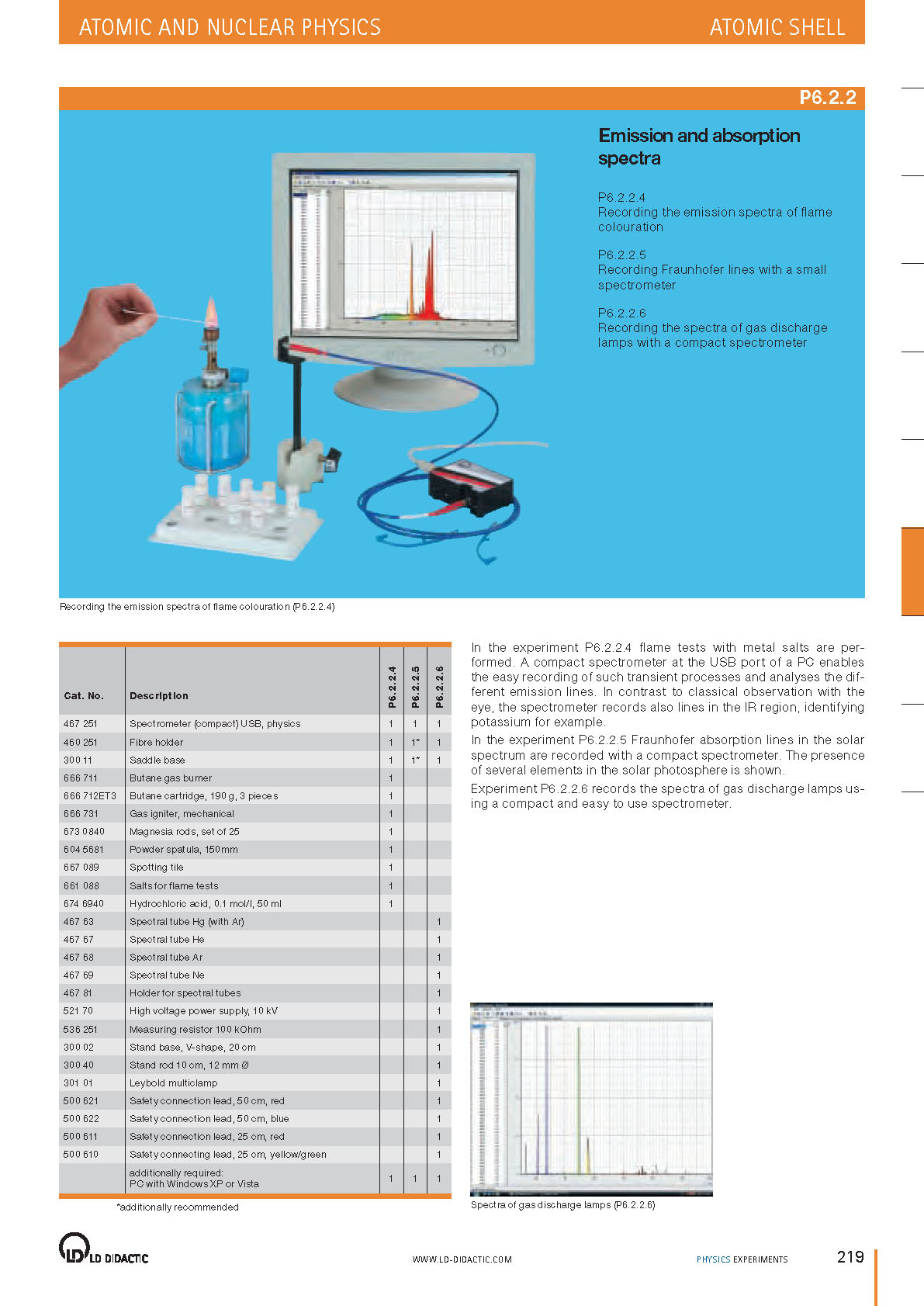 ATOMIC AND NUCLEAR PHYSICS ATOMIC SHELL

P6.2.2

Emission and absorption spectra

P6.2.2.4
Recording the emission spectra of flame colouration

P6.2.2.5
Recording Fraunhofer lines with a small spectrometer

P6.2.2.6
Recording the spectra of gas discharge lamps with a compact spectrometer

Recording the emission spectra of flame colouration (P6.2.2.4)

| Cat. No. | Description | P6.2.2.4 | P6.2.2.5 | P6.2.2.6 |
|---|---|---|---|---|
| 467 251 | Spectrometer (compact) USB, physics | 1 | 1 | 1 |
| 460 251 | Fibre holder | 1 | 1* | 1 |
| 300 11 | Saddle base | 1 | 1* | 1 |
| 666 711 | Butane gas burner | 1 | | |
| 666 712ET3 | Butane cartridge, 190 g, 3 pieces | 1 | | |
| 666 731 | Gas igniter, mechanical | 1 | | |
| 673 0840 | Magnesia rods, set of 25 | 1 | | |
| 604 5681 | Powder spatula, 150 mm | 1 | | |
| 667 089 | Spotting tile | 1 | | |
| 661 088 | Salts for flame tests | 1 | | |
| 674 6940 | Hydrochloric acid, 0.1 mol/l, 50 ml | 1 | | |
| 467 63 | Spectral tube Hg (with Ar) | | | 1 |
| 467 67 | Spectral tube He | | | 1 |
| 467 68 | Spectral tube Ar | | | 1 |
| 467 69 | Spectral tube Ne | | | 1 |
| 467 81 | Holder for spectral tubes | | | 1 |
| 521 70 | High voltage power supply, 10 kV | | | 1 |
| 536 251 | Measuring resistor 100 kOhm | | | 1 |
| 300 02 | Stand base, V-shape, 20 cm | | | 1 |
| 300 40 | Stand rod 10 cm, 12 mm Ø | | | 1 |
| 301 01 | Leybold multiclamp | | | 1 |
| 500 621 | Safety connection lead, 50 cm, red | | | 1 |
| 500 622 | Safety connection lead, 50 cm, blue | | | 1 |
| 500 611 | Safety connection lead, 25 cm, red | | | 1 |
| 500 610 | Safety connecting lead, 25 cm, yellow/green | | | 1 |
| | additionally required: PC with Windows XP or Vista | 1 | 1 | 1 |

*additionally recommended

In the experiment P6.2.2.4 flame tests with metal salts are performed. A compact spectrometer at the USB port of a PC enables the easy recording of such transient processes and analyses the different emission lines. In contrast to classical observation with the eye, the spectrometer records also lines in the IR region, identifying potassium for example.
In the experiment P6.2.2.5 Fraunhofer absorption lines in the solar spectrum are recorded with a compact spectrometer. The presence of several elements in the solar photosphere is shown.
Experiment P6.2.2.6 records the spectra of gas discharge lamps using a compact and easy to use spectrometer.

Spectra of gas discharge lamps (P6.2.2.6)

LD DIDACTIC WWW.LD-DIDACTIC.COM PHYSICS EXPERIMENTS 219