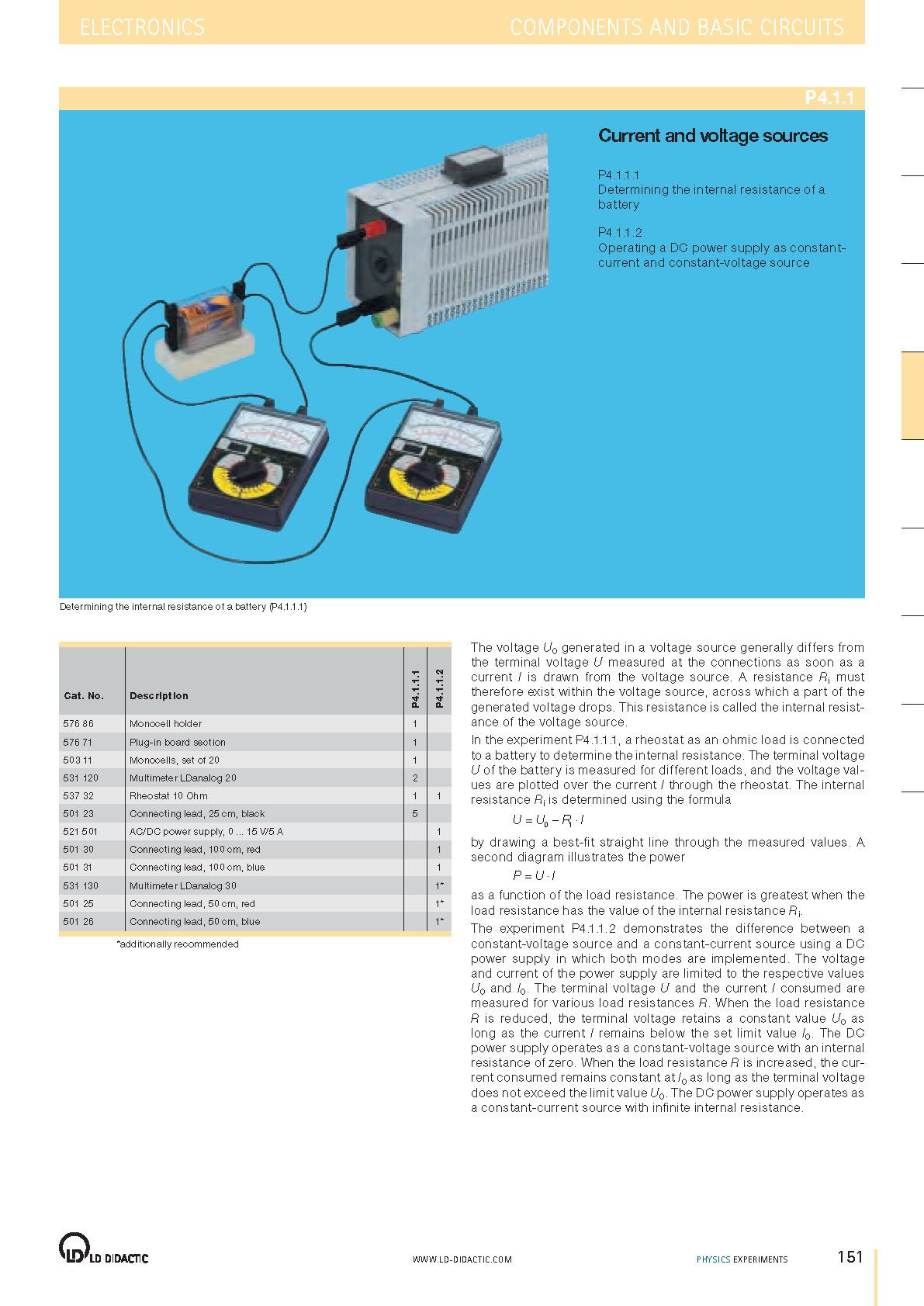 ELECTRONICS

COMPONENTS AND BASIC CIRCUITS

P4.1.1

Current and voltage sources

P4.1.1.1
Determining the internal resistance of a battery

P4.1.1.2
Operating a DC power supply as constant-current and constant-voltage source

Determining the internal resistance of a battery (P4.1.1.1)

| Cat. No. | Description | P4.1.1.1 | P4.1.1.2 |
|---|---|---|---|
| 576 86 | Monocell holder | 1 | |
| 576 71 | Plug-in board section | 1 | |
| 503 11 | Monocells, set of 20 | 1 | |
| 531 120 | Multimeter LDanalog 20 | 2 | |
| 537 32 | Rheostat 10 Ohm | 1 | 1 |
| 501 23 | Connecting lead, 25 cm, black | 5 | |
| 521 501 | AC/DC power supply, 0 ... 15 V/5 A | | 1 |
| 501 30 | Connecting lead, 100 cm, red | | 1 |
| 501 31 | Connecting lead, 100 cm, blue | | 1 |
| 531 130 | Multimeter LDanalog 30 | | 1* |
| 501 25 | Connecting lead, 50 cm, red | | 1* |
| 501 26 | Connecting lead, 50 cm, blue | | 1* |

*additionally recommended

The voltage $U_0$ generated in a voltage source generally differs from the terminal voltage $U$ measured at the connections as soon as a current $I$ is drawn from the voltage source. A resistance $R_i$ must therefore exist within the voltage source, across which a part of the generated voltage drops. This resistance is called the internal resistance of the voltage source.
In the experiment P4.1.1.1, a rheostat as an ohmic load is connected to a battery to determine the internal resistance. The terminal voltage $U$ of the battery is measured for different loads, and the voltage values are plotted over the current $I$ through the rheostat. The internal resistance $R_i$ is determined using the formula

$U = U_0 - R_i \cdot I$

by drawing a best-fit straight line through the measured values. A second diagram illustrates the power

$P = U \cdot I$

as a function of the load resistance. The power is greatest when the load resistance has the value of the internal resistance $R_i$.
The experiment P4.1.1.2 demonstrates the difference between a constant-voltage source and a constant-current source using a DC power supply in which both modes are implemented. The voltage and current of the power supply are limited to the respective values $U_0$ and $I_0$. The terminal voltage $U$ and the current $I$ consumed are measured for various load resistances $R$. When the load resistance $R$ is reduced, the terminal voltage retains a constant value $U_0$ as long as the current $I$ remains below the set limit value $I_0$. The DC power supply operates as a constant-voltage source with an internal resistance of zero. When the load resistance $R$ is increased, the current consumed remains constant at $I_0$ as long as the terminal voltage does not exceed the limit value $U_0$. The DC power supply operates as a constant-current source with infinite internal resistance.

LD DIDACTIC

WWW.LD-DIDACTIC.COM

PHYSICS EXPERIMENTS

151