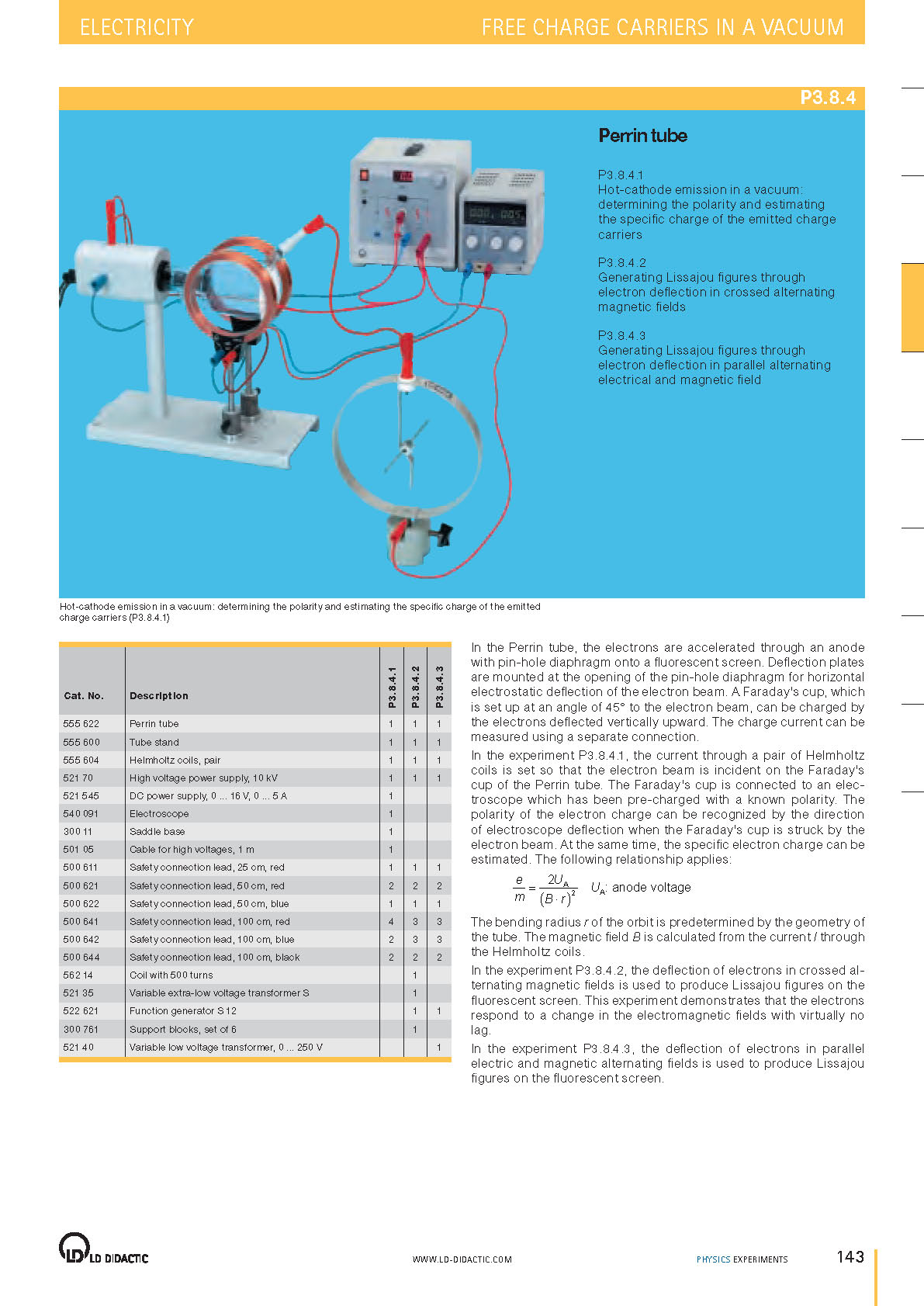 ELECTRICITY

FREE CHARGE CARRIERS IN A VACUUM

P3.8.4

Perrin tube

P3.8.4.1
Hot-cathode emission in a vacuum: determining the polarity and estimating the specific charge of the emitted charge carriers

P3.8.4.2
Generating Lissajou figures through electron deflection in crossed alternating magnetic fields

P3.8.4.3
Generating Lissajou figures through electron deflection in parallel alternating electrical and magnetic field

Hot-cathode emission in a vacuum: determining the polarity and estimating the specific charge of the emitted charge carriers (P3.8.4.1)

| Cat. No. | Description | P3.8.4.1 | P3.8.4.2 | P3.8.4.3 |
|---|---|---|---|---|
| 555 622 | Perrin tube | 1 | 1 | 1 |
| 555 600 | Tube stand | 1 | 1 | 1 |
| 555 604 | Helmholtz coils, pair | 1 | 1 | 1 |
| 521 70 | High voltage power supply, 10 kV | 1 | 1 | 1 |
| 521 545 | DC power supply, 0 ... 16 V, 0 ... 5 A | 1 | | |
| 540 091 | Electroscope | 1 | | |
| 300 11 | Saddle base | 1 | | |
| 501 05 | Cable for high voltages, 1 m | 1 | | |
| 500 611 | Safety connection lead, 25 cm, red | 1 | 1 | 1 |
| 500 621 | Safety connection lead, 50 cm, red | 2 | 2 | 2 |
| 500 622 | Safety connection lead, 50 cm, blue | 1 | 1 | 1 |
| 500 641 | Safety connection lead, 100 cm, red | 4 | 3 | 3 |
| 500 642 | Safety connection lead, 100 cm, blue | 2 | 3 | 3 |
| 500 644 | Safety connection lead, 100 cm, black | 2 | 2 | 2 |
| 562 14 | Coil with 500 turns | | 1 | |
| 521 35 | Variable extra-low voltage transformer S | | 1 | |
| 522 621 | Function generator S 12 | | 1 | 1 |
| 300 761 | Support blocks, set of 6 | | 1 | |
| 521 40 | Variable low voltage transformer, 0 ... 250 V | | | 1 |

In the Perrin tube, the electrons are accelerated through an anode with pin-hole diaphragm onto a fluorescent screen. Deflection plates are mounted at the opening of the pin-hole diaphragm for horizontal electrostatic deflection of the electron beam. A Faraday's cup, which is set up at an angle of 45° to the electron beam, can be charged by the electrons deflected vertically upward. The charge current can be measured using a separate connection.

In the experiment P3.8.4.1, the current through a pair of Helmholtz coils is set so that the electron beam is incident on the Faraday's cup of the Perrin tube. The Faraday's cup is connected to an electroscope which has been pre-charged with a known polarity. The polarity of the electron charge can be recognized by the direction of electroscope deflection when the Faraday's cup is struck by the electron beam. At the same time, the specific electron charge can be estimated. The following relationship applies:

$\frac{e}{m} = \frac{2U_A}{(B \cdot r)^2}$   $U_A$: anode voltage

The bending radius $r$ of the orbit is predetermined by the geometry of the tube. The magnetic field $B$ is calculated from the current $I$ through the Helmholtz coils.

In the experiment P3.8.4.2, the deflection of electrons in crossed alternating magnetic fields is used to produce Lissajou figures on the fluorescent screen. This experiment demonstrates that the electrons respond to a change in the electromagnetic fields with virtually no lag.

In the experiment P3.8.4.3, the deflection of electrons in parallel electric and magnetic alternating fields is used to produce Lissajou figures on the fluorescent screen.

LD DIDACTIC

WWW.LD-DIDACTIC.COM

PHYSICS EXPERIMENTS

143