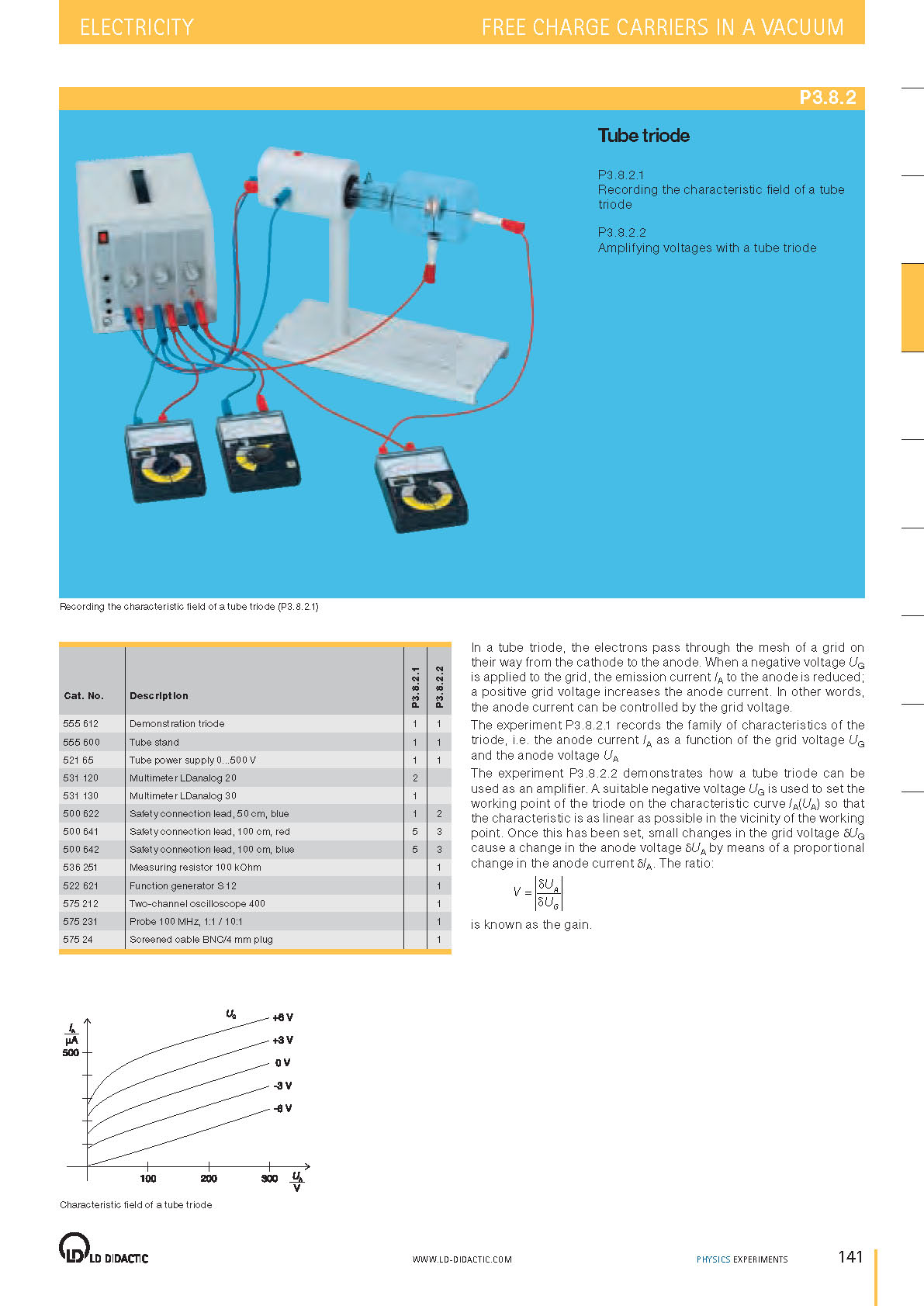 ELECTRICITY

FREE CHARGE CARRIERS IN A VACUUM

P3.8.2

Tube triode

P3.8.2.1
Recording the characteristic field of a tube triode

P3.8.2.2
Amplifying voltages with a tube triode

Recording the characteristic field of a tube triode (P3.8.2.1)

| Cat. No. | Description | P3.8.2.1 | P3.8.2.2 |
|---|---|---|---|
| 555 612 | Demonstration triode | 1 | 1 |
| 555 600 | Tube stand | 1 | 1 |
| 521 65 | Tube power supply 0...500 V | 1 | 1 |
| 531 120 | Multimeter LDanalog 20 | 2 | |
| 531 130 | Multimeter LDanalog 30 | 1 | |
| 500 622 | Safety connection lead, 50 cm, blue | 1 | 2 |
| 500 641 | Safety connection lead, 100 cm, red | 5 | 3 |
| 500 642 | Safety connection lead, 100 cm, blue | 5 | 3 |
| 536 251 | Measuring resistor 100 kOhm | | 1 |
| 522 621 | Function generator S 12 | | 1 |
| 575 212 | Two-channel oscilloscope 400 | | 1 |
| 575 231 | Probe 100 MHz, 1:1 / 10:1 | | 1 |
| 575 24 | Screened cable BNC/4 mm plug | | 1 |

In a tube triode, the electrons pass through the mesh of a grid on their way from the cathode to the anode. When a negative voltage $U_G$ is applied to the grid, the emission current $I_A$ to the anode is reduced; a positive grid voltage increases the anode current. In other words, the anode current can be controlled by the grid voltage.
The experiment P3.8.2.1 records the family of characteristics of the triode, i.e. the anode current $I_A$ as a function of the grid voltage $U_G$ and the anode voltage $U_A$
The experiment P3.8.2.2 demonstrates how a tube triode can be used as an amplifier. A suitable negative voltage $U_G$ is used to set the working point of the triode on the characteristic curve $I_A(U_A)$ so that the characteristic is as linear as possible in the vicinity of the working point. Once this has been set, small changes in the grid voltage $\delta U_G$ cause a change in the anode voltage $\delta U_A$ by means of a proportional change in the anode current $\delta I_A$. The ratio:

$V = \left|\frac{\delta U_A}{\delta U_G}\right|$

is known as the gain.

$\frac{I_A}{\mu A}$ 500 $U_G$ +6 V +3 V 0 V -3 V -6 V 100 200 300 $\frac{U_A}{V}$

Characteristic field of a tube triode

LD DIDACTIC

WWW.LD-DIDACTIC.COM

PHYSICS EXPERIMENTS

141