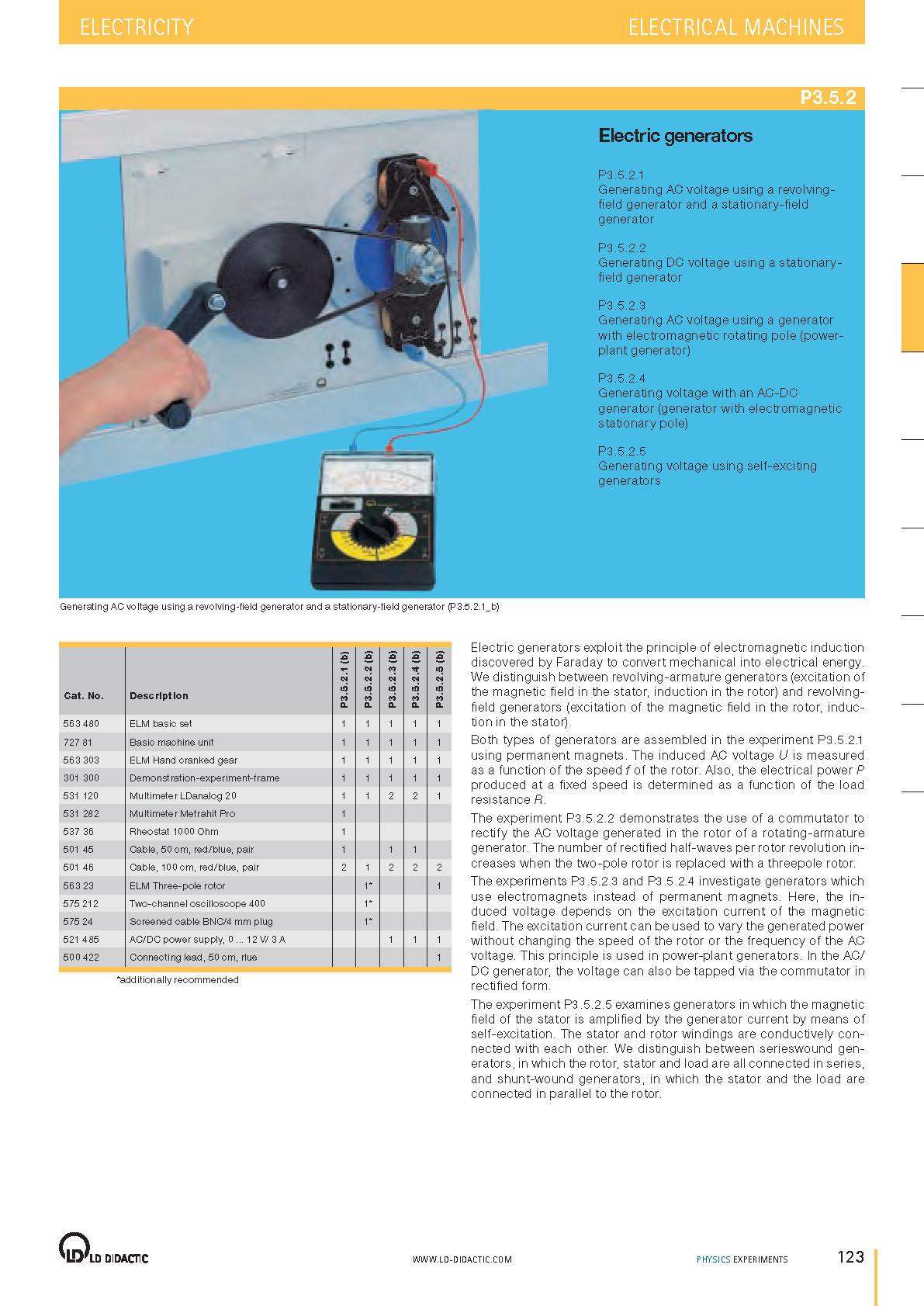 ELECTRICITY

ELECTRICAL MACHINES

P3.5.2

Electric generators

P3.5.2.1
Generating AC voltage using a revolving-field generator and a stationary-field generator

P3.5.2.2
Generating DC voltage using a stationary-field generator

P3.5.2.3
Generating AC voltage using a generator with electromagnetic rotating pole (power-plant generator)

P3.5.2.4
Generating voltage with an AC-DC generator (generator with electromagnetic stationary pole)

P3.5.2.5
Generating voltage using self-exciting generators

Generating AC voltage using a revolving-field generator and a stationary-field generator (P3.5.2.1_b)

| Cat. No. | Description | P3.5.2.1 (b) | P3.5.2.2 (b) | P3.5.2.3 (b) | P3.5.2.4 (b) | P3.5.2.5 (b) |
|---|---|---|---|---|---|---|
| 563 480 | ELM basic set | 1 | 1 | 1 | 1 | 1 |
| 727 81 | Basic machine unit | 1 | 1 | 1 | 1 | 1 |
| 563 303 | ELM Hand cranked gear | 1 | 1 | 1 | 1 | 1 |
| 301 300 | Demonstration-experiment-frame | 1 | 1 | 1 | 1 | 1 |
| 531 120 | Multimeter LDanalog 20 | 1 | 1 | 2 | 2 | 1 |
| 531 282 | Multimeter Metrahit Pro | 1 | | | | |
| 537 36 | Rheostat 1000 Ohm | 1 | | | | |
| 501 45 | Cable, 50 cm, red/blue, pair | 1 | | 1 | 1 | |
| 501 46 | Cable, 100 cm, red/blue, pair | 2 | 1 | 2 | 2 | 2 |
| 563 23 | ELM Three-pole rotor | | 1* | | | 1 |
| 575 212 | Two-channel oscilloscope 400 | | 1* | | | |
| 575 24 | Screened cable BNC/4 mm plug | | 1* | | | |
| 521 485 | AC/DC power supply, 0 ... 12 V/ 3 A | | | 1 | 1 | 1 |
| 500 422 | Connecting lead, 50 cm, rlue | | | | | 1 |

*additionally recommended

Electric generators exploit the principle of electromagnetic induction discovered by Faraday to convert mechanical into electrical energy. We distinguish between revolving-armature generators (excitation of the magnetic field in the stator, induction in the rotor) and revolving-field generators (excitation of the magnetic field in the rotor, induction in the stator).
Both types of generators are assembled in the experiment P3.5.2.1 using permanent magnets. The induced AC voltage $U$ is measured as a function of the speed $f$ of the rotor. Also, the electrical power $P$ produced at a fixed speed is determined as a function of the load resistance $R$.
The experiment P3.5.2.2 demonstrates the use of a commutator to rectify the AC voltage generated in the rotor of a rotating-armature generator. The number of rectified half-waves per rotor revolution increases when the two-pole rotor is replaced with a threepole rotor.
The experiments P3.5.2.3 and P3.5.2.4 investigate generators which use electromagnets instead of permanent magnets. Here, the induced voltage depends on the excitation current of the magnetic field. The excitation current can be used to vary the generated power without changing the speed of the rotor or the frequency of the AC voltage. This principle is used in power-plant generators. In the AC/DC generator, the voltage can also be tapped via the commutator in rectified form.
The experiment P3.5.2.5 examines generators in which the magnetic field of the stator is amplified by the generator current by means of self-excitation. The stator and rotor windings are conductively connected with each other. We distinguish between serieswound generators, in which the rotor, stator and load are all connected in series, and shunt-wound generators, in which the stator and the load are connected in parallel to the rotor.

LD DIDACTIC

WWW.LD-DIDACTIC.COM

PHYSICS EXPERIMENTS

123