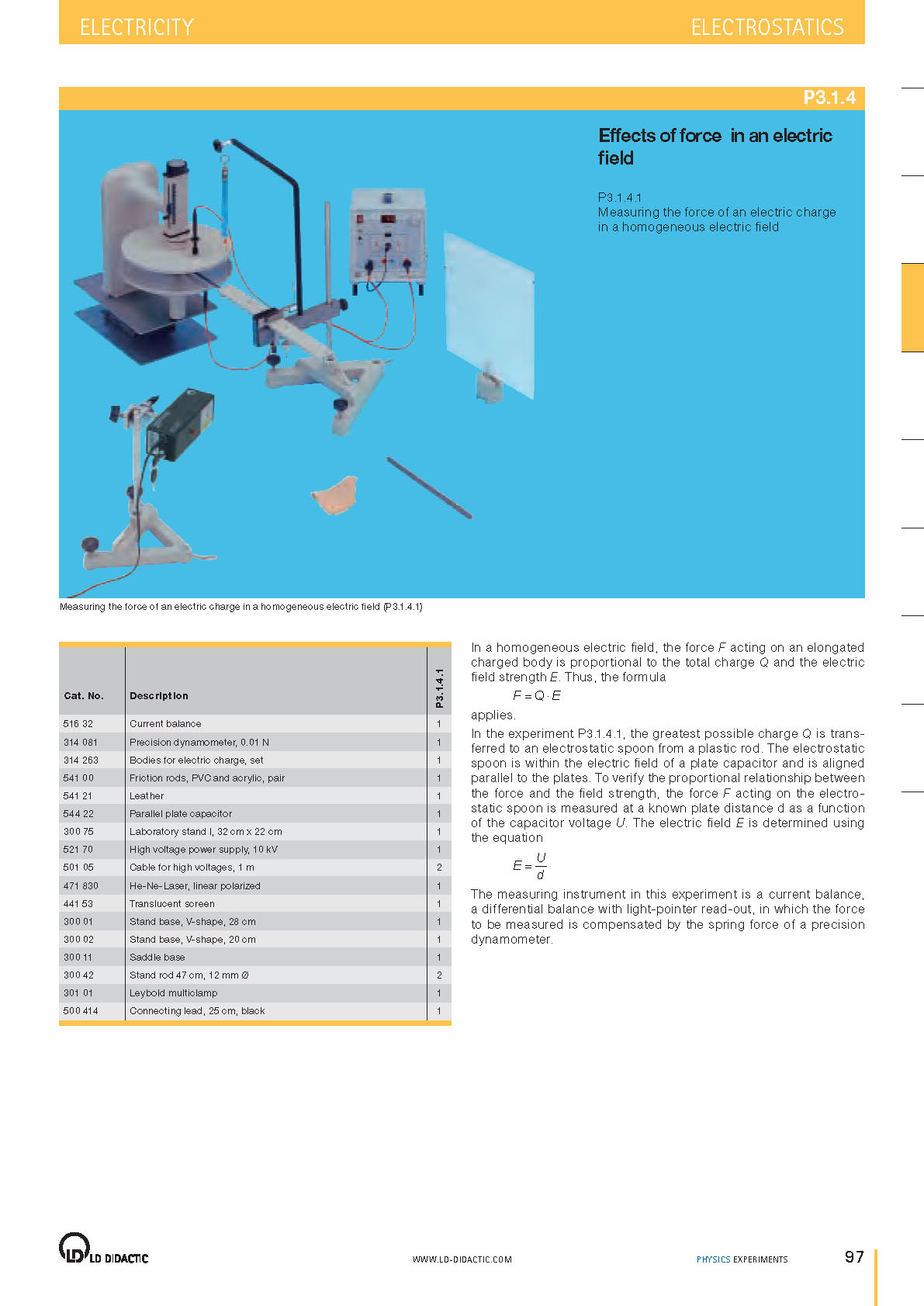 ELECTRICITY

ELECTROSTATICS

P3.1.4

Effects of force in an electric field

P3.1.4.1
Measuring the force of an electric charge in a homogeneous electric field

Measuring the force of an electric charge in a homogeneous electric field (P3.1.4.1)

| Cat. No. | Description | P3.1.4.1 |
|---|---|---|
| 516 32 | Current balance | 1 |
| 314 081 | Precision dynamometer, 0.01 N | 1 |
| 314 263 | Bodies for electric charge, set | 1 |
| 541 00 | Friction rods, PVC and acrylic, pair | 1 |
| 541 21 | Leather | 1 |
| 544 22 | Parallel plate capacitor | 1 |
| 300 75 | Laboratory stand I, 32 cm x 22 cm | 1 |
| 521 70 | High voltage power supply, 10 kV | 1 |
| 501 05 | Cable for high voltages, 1 m | 2 |
| 471 830 | He-Ne-Laser, linear polarized | 1 |
| 441 53 | Translucent screen | 1 |
| 300 01 | Stand base, V-shape, 28 cm | 1 |
| 300 02 | Stand base, V-shape, 20 cm | 1 |
| 300 11 | Saddle base | 1 |
| 300 42 | Stand rod 47 cm, 12 mm Ø | 2 |
| 301 01 | Leybold multiclamp | 1 |
| 500 414 | Connecting lead, 25 cm, black | 1 |

In a homogeneous electric field, the force $F$ acting on an elongated charged body is proportional to the total charge $Q$ and the electric field strength $E$. Thus, the formula

$F = Q \cdot E$

applies.

In the experiment P3.1.4.1, the greatest possible charge $Q$ is transferred to an electrostatic spoon from a plastic rod. The electrostatic spoon is within the electric field of a plate capacitor and is aligned parallel to the plates. To verify the proportional relationship between the force and the field strength, the force $F$ acting on the electrostatic spoon is measured at a known plate distance d as a function of the capacitor voltage $U$. The electric field $E$ is determined using the equation

$E = \frac{U}{d}$

The measuring instrument in this experiment is a current balance, a differential balance with light-pointer read-out, in which the force to be measured is compensated by the spring force of a precision dynamometer.

LD DIDACTIC

WWW.LD-DIDACTIC.COM

PHYSICS EXPERIMENTS

97