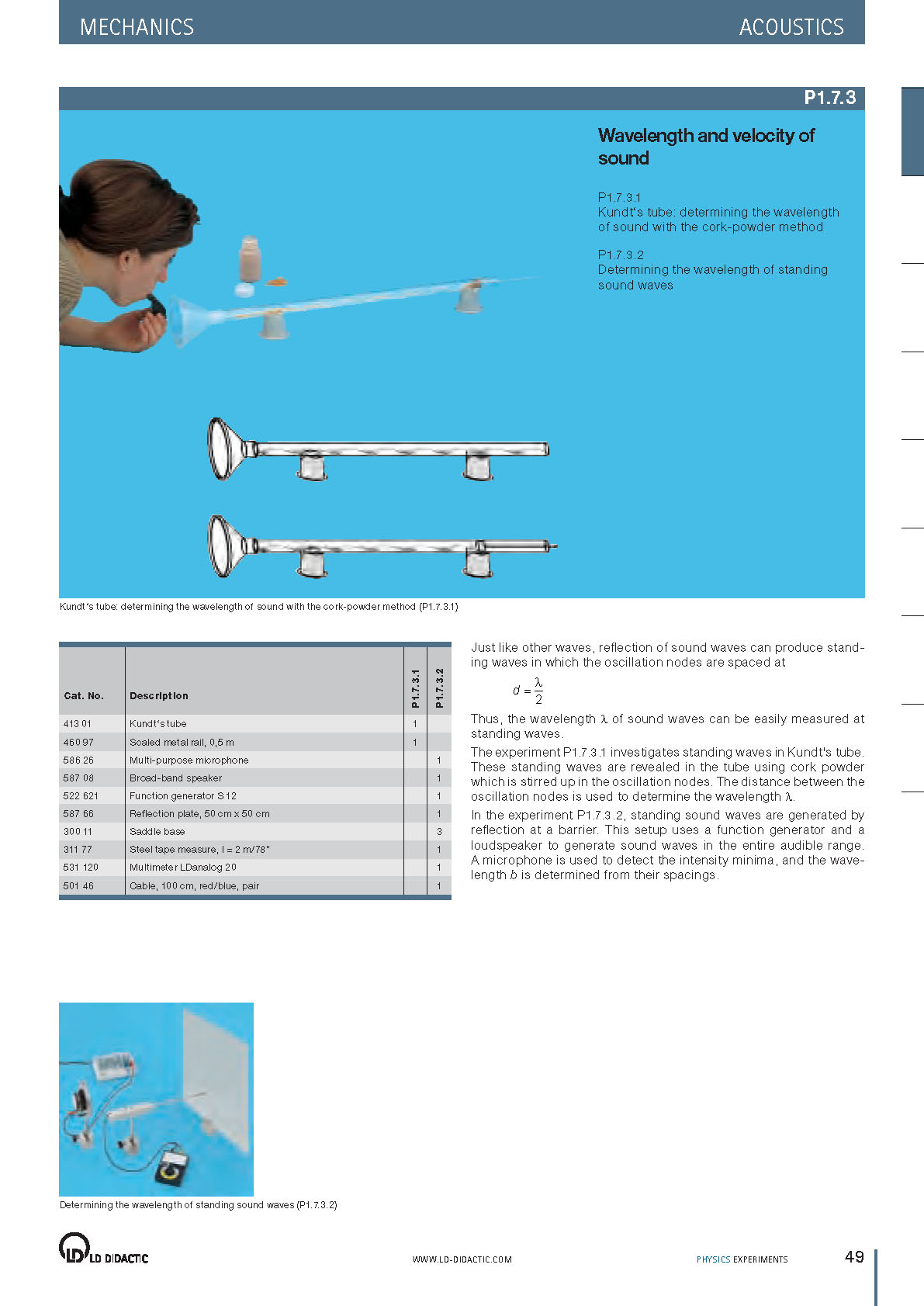 MECHANICS

ACOUSTICS

P1.7.3

Wavelength and velocity of sound

P1.7.3.1
Kundt's tube: determining the wavelength of sound with the cork-powder method

P1.7.3.2
Determining the wavelength of standing sound waves

Kundt's tube: determining the wavelength of sound with the cork-powder method (P1.7.3.1)

| Cat. No. | Description | P1.7.3.1 | P1.7.3.2 |
|---|---|---|---|
| 413 01 | Kundt's tube | 1 | |
| 460 97 | Scaled metal rail, 0,5 m | 1 | |
| 586 26 | Multi-purpose microphone | | 1 |
| 587 08 | Broad-band speaker | | 1 |
| 522 621 | Function generator S 12 | | 1 |
| 587 66 | Reflection plate, 50 cm x 50 cm | | 1 |
| 300 11 | Saddle base | | 3 |
| 311 77 | Steel tape measure, l = 2 m/78" | | 1 |
| 531 120 | Multimeter LDanalog 20 | | 1 |
| 501 46 | Cable, 100 cm, red/blue, pair | | 1 |

Just like other waves, reflection of sound waves can produce standing waves in which the oscillation nodes are spaced at

$d = \frac{\lambda}{2}$

Thus, the wavelength $\lambda$ of sound waves can be easily measured at standing waves.

The experiment P1.7.3.1 investigates standing waves in Kundt's tube. These standing waves are revealed in the tube using cork powder which is stirred up in the oscillation nodes. The distance between the oscillation nodes is used to determine the wavelength $\lambda$.

In the experiment P1.7.3.2, standing sound waves are generated by reflection at a barrier. This setup uses a function generator and a loudspeaker to generate sound waves in the entire audible range. A microphone is used to detect the intensity minima, and the wavelength $b$ is determined from their spacings.

Determining the wavelength of standing sound waves (P1.7.3.2)

LD DIDACTIC

WWW.LD-DIDACTIC.COM

PHYSICS EXPERIMENTS

49