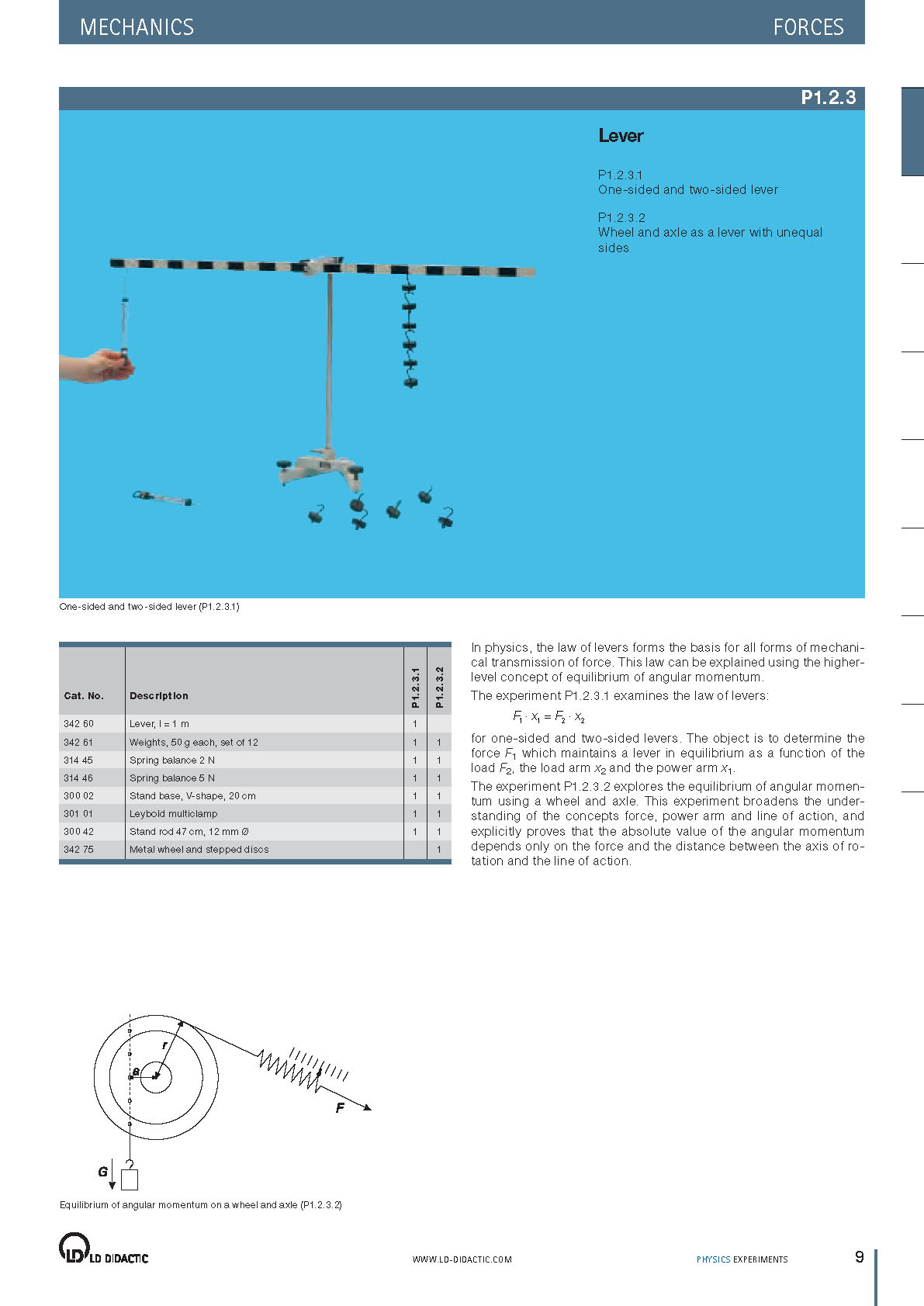 MECHANICS FORCES

P1.2.3

Lever

P1.2.3.1
One-sided and two-sided lever

P1.2.3.2
Wheel and axle as a lever with unequal sides

One-sided and two-sided lever (P1.2.3.1)

| Cat. No. | Description | P1.2.3.1 | P1.2.3.2 |
|---|---|---|---|
| 342 60 | Lever, l = 1 m | 1 | |
| 342 61 | Weights, 50 g each, set of 12 | 1 | 1 |
| 314 45 | Spring balance 2 N | 1 | 1 |
| 314 46 | Spring balance 5 N | 1 | 1 |
| 300 02 | Stand base, V-shape, 20 cm | 1 | 1 |
| 301 01 | Leybold multiclamp | 1 | 1 |
| 300 42 | Stand rod 47 cm, 12 mm Ø | 1 | 1 |
| 342 75 | Metal wheel and stepped discs | | 1 |

In physics, the law of levers forms the basis for all forms of mechanical transmission of force. This law can be explained using the higher-level concept of equilibrium of angular momentum.

The experiment P1.2.3.1 examines the law of levers:

$F_1 \cdot x_1 = F_2 \cdot x_2$

for one-sided and two-sided levers. The object is to determine the force $F_1$ which maintains a lever in equilibrium as a function of the load $F_2$, the load arm $x_2$ and the power arm $x_1$.

The experiment P1.2.3.2 explores the equilibrium of angular momentum using a wheel and axle. This experiment broadens the understanding of the concepts force, power arm and line of action, and explicitly proves that the absolute value of the angular momentum depends only on the force and the distance between the axis of rotation and the line of action.

r
a
F
G

Equilibrium of angular momentum on a wheel and axle (P1.2.3.2)

LD DIDACTIC WWW.LD-DIDACTIC.COM PHYSICS EXPERIMENTS 9